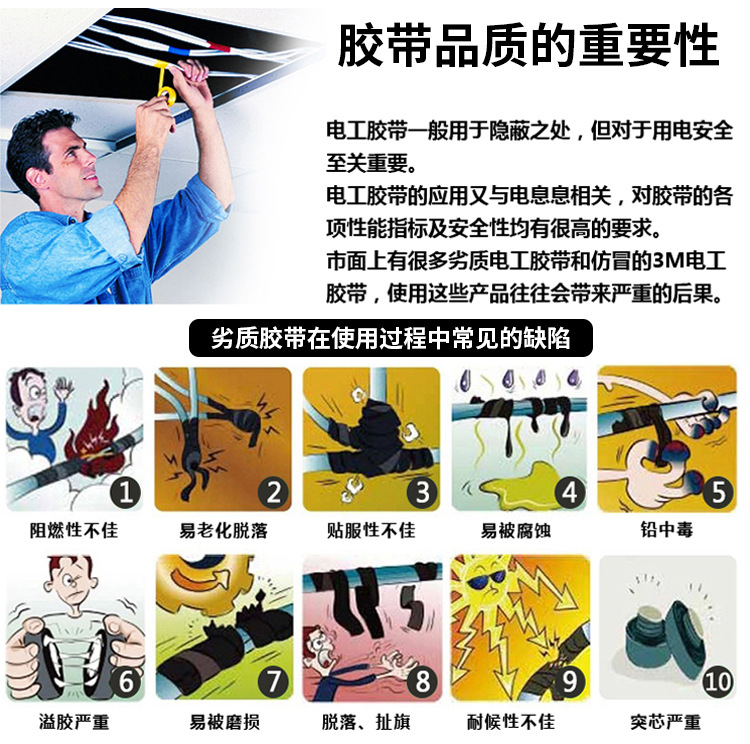 胶带品质的重要性

电工胶带一般用于隐蔽之处，但对于用电安全至关重要。
电工胶带的应用又与电息息相关，对胶带的各项性能指标及安全性均有很高的要求。
市面上有很多劣质电工胶带和仿冒的3M电工胶带，使用这些产品往往会带来严重的后果。

劣质胶带在使用过程中常见的缺陷

1 阻燃性不佳
2 易老化脱落
3 贴服性不佳
4 易被腐蚀
5 铅中毒
6 溢胶严重
7 易被磨损
8 脱落、扯旗
9 耐候性不佳
10 突芯严重