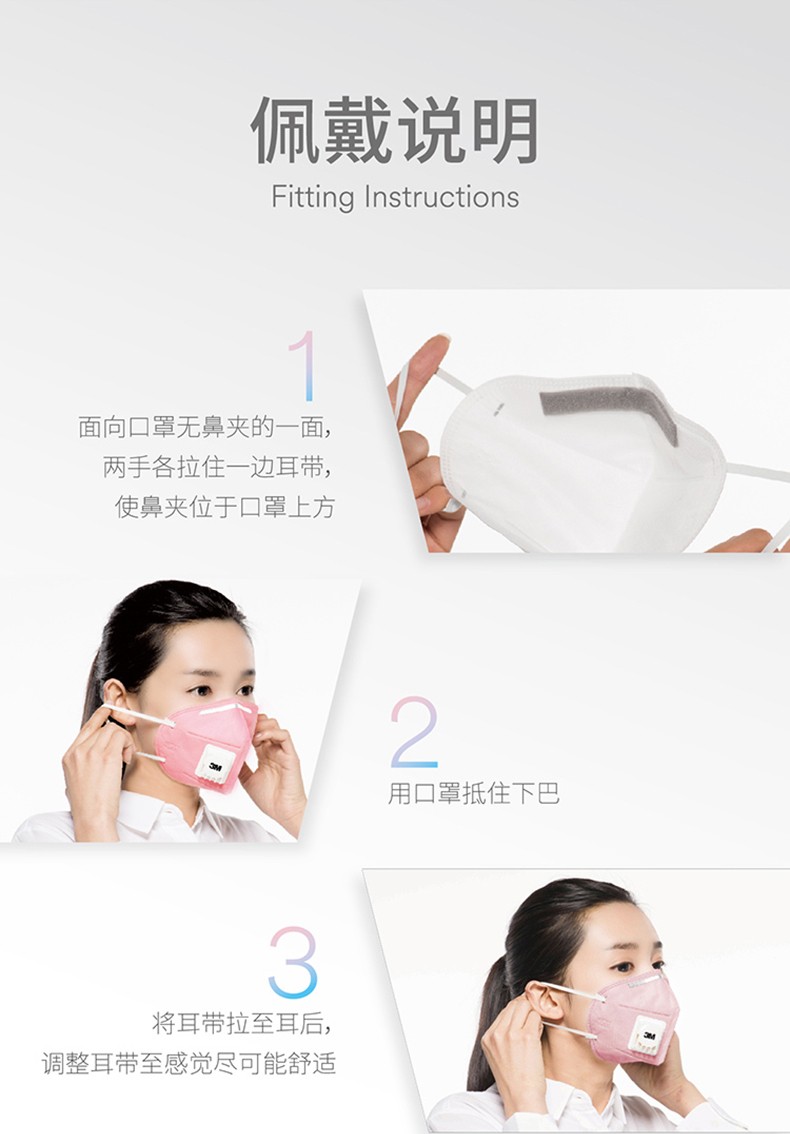 佩戴说明

Fitting Instructions

1

面向口罩无鼻夹的一面，
两手各拉住一边耳带，
使鼻夹位于口罩上方

3M

2

用口罩抵住下巴

3

将耳带拉至耳后，
调整耳带至感觉尽可能舒适

3M