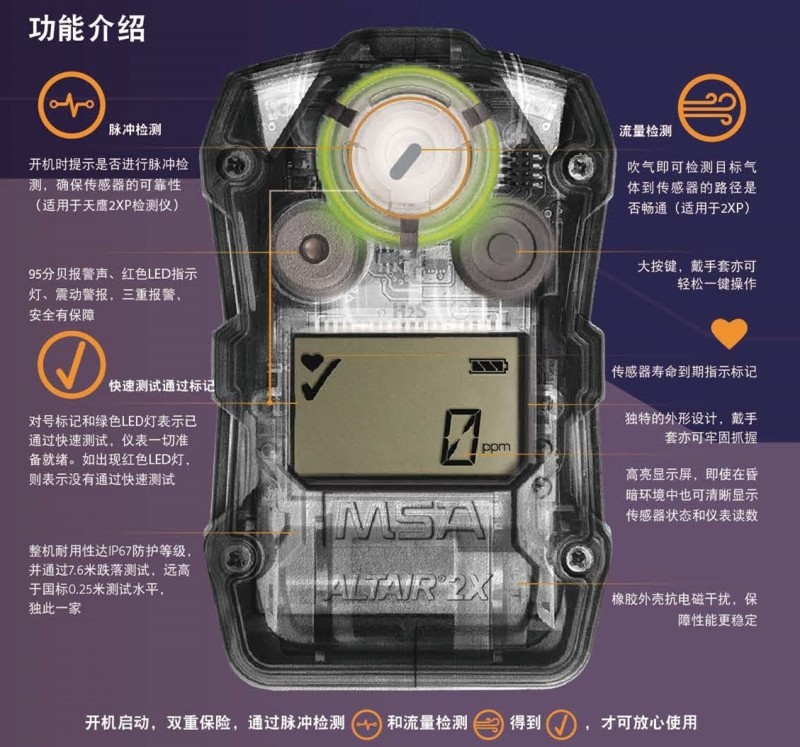 功能介绍

脉冲检测

开机时提示是否进行脉冲检测，确保传感器的可靠性（适用于天鹰2XP检测仪）

95分贝报警声、红色LED指示灯、震动警报，三重报警，安全有保障

快速测试通过标记

对号标记和绿色LED灯表示已通过快速测试，仪表一切准备就绪。如出现红色LED灯，则表示没有通过快速测试

整机耐用性达IP67防护等级，并通过7.6米跌落测试，远高于国标0.25米测试水平，独此一家

流量检测

吹气即可检测目标气体到传感器的路径是否畅通（适用于2XP）

大按键，戴手套亦可轻松一键操作

传感器寿命到期指示标记

独特的外形设计，戴手套亦可牢固抓握

高亮显示屏，即使在昏暗环境中也可清晰显示传感器状态和仪表读数

橡胶外壳抗电磁干扰，保障性能更稳定

H2S

0 ppm

MSA

ALTAIR 2X

开机启动，双重保险，通过脉冲检测 和流量检测 得到 ，才可放心使用