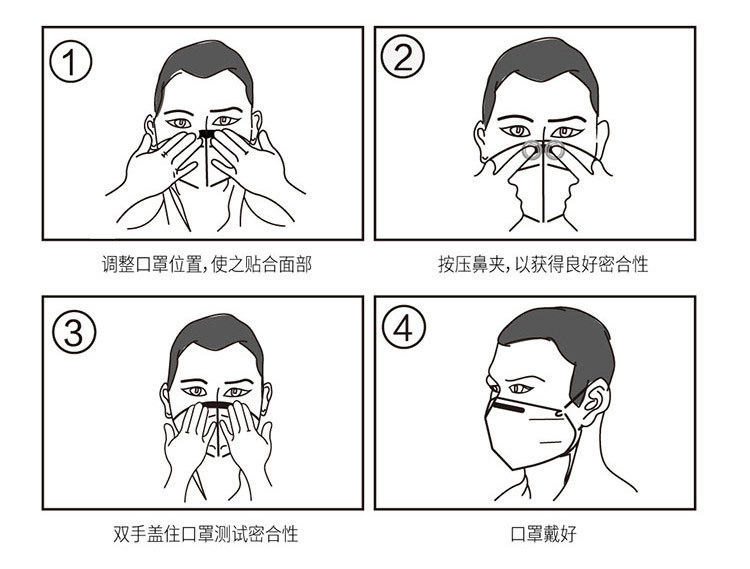 ①

调整口罩位置，使之贴合面部

②

按压鼻夹，以获得良好密合性

③

双手盖住口罩测试密合性

④

口罩戴好