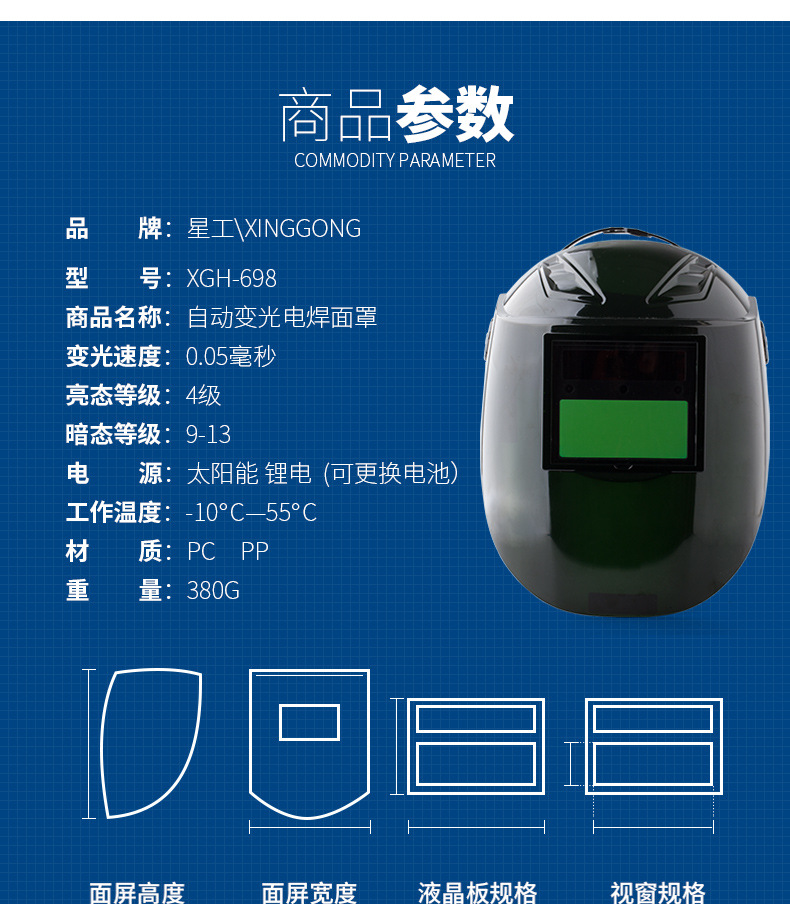 商品参数
COMMODITY PARAMETER

品　　牌：星工\XINGGONG
型　　号：XGH-698
商品名称：自动变光电焊面罩
变光速度：0.05毫秒
亮态等级：4级
暗态等级：9-13
电　　源：太阳能 锂电（可更换电池）
工作温度：-10°C—55°C
材　　质：PC　PP
重　　量：380G

面屏高度
面屏宽度
液晶板规格
视窗规格