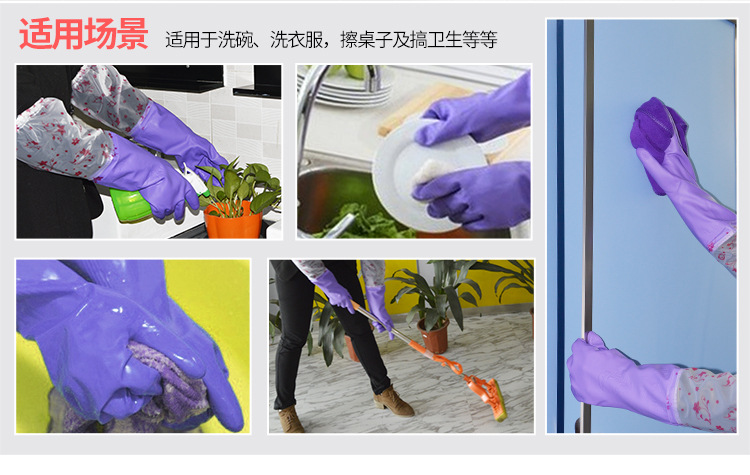 适用场景 适用于洗碗、洗衣服，擦桌子及搞卫生等等