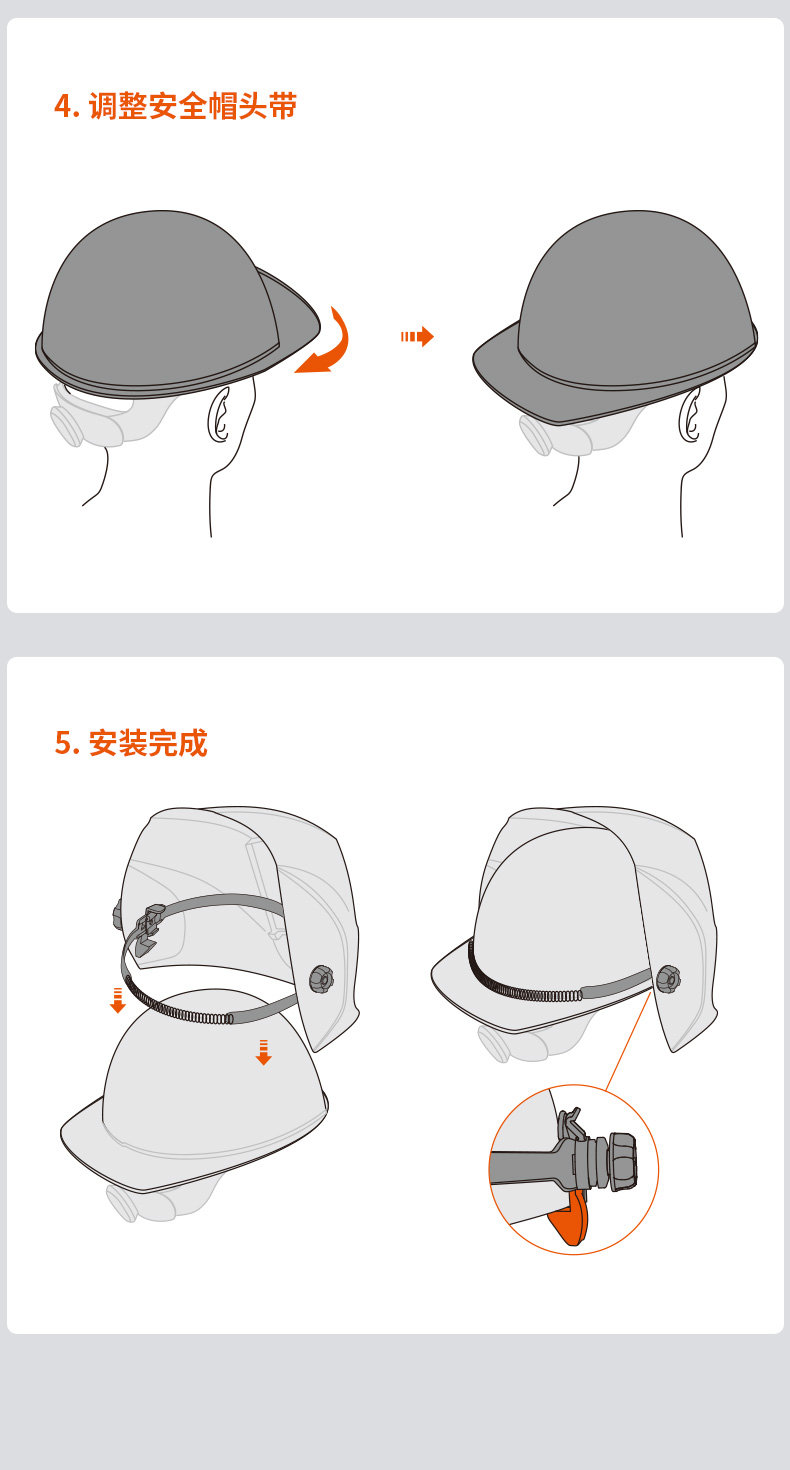 4. 调整安全帽头带

5. 安装完成