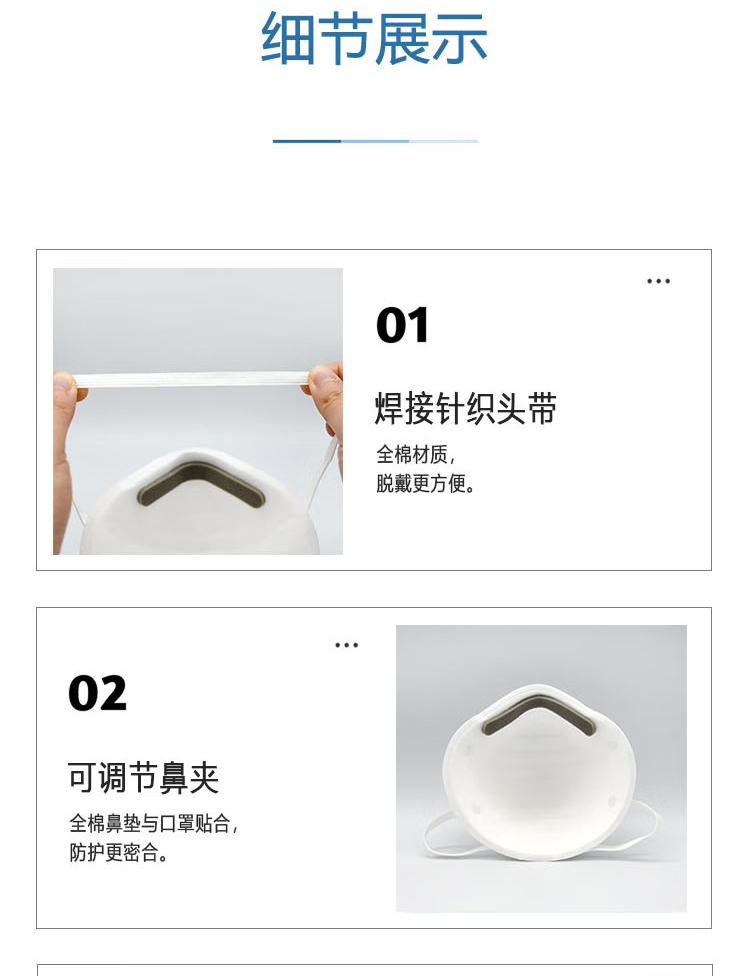 细节展示

...

01

焊接针织头带

全棉材质，
脱戴更方便。

...

02

可调节鼻夹

全棉鼻垫与口罩贴合，
防护更密合。