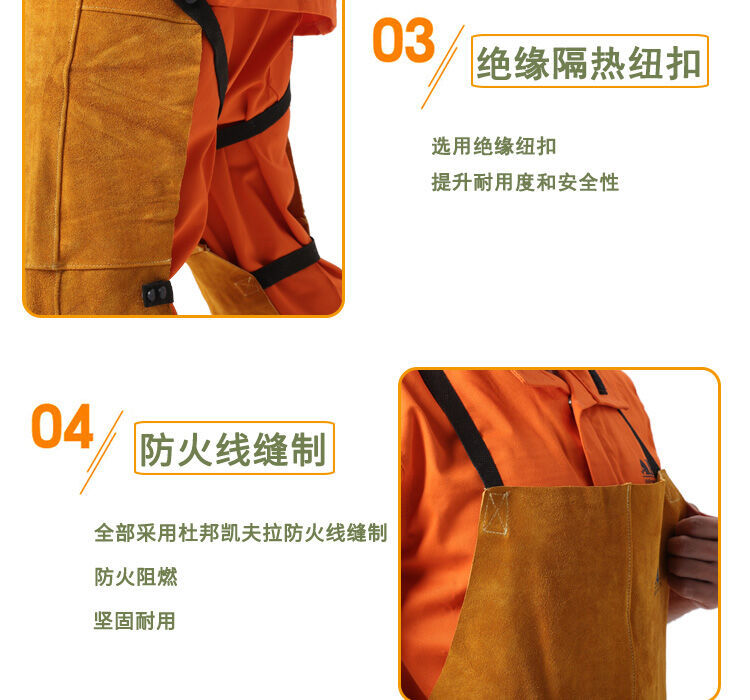 03

绝缘隔热纽扣

选用绝缘纽扣

提升耐用度和安全性

04

防火线缝制

全部采用杜邦凯夫拉防火线缝制

防火阻燃

坚固耐用