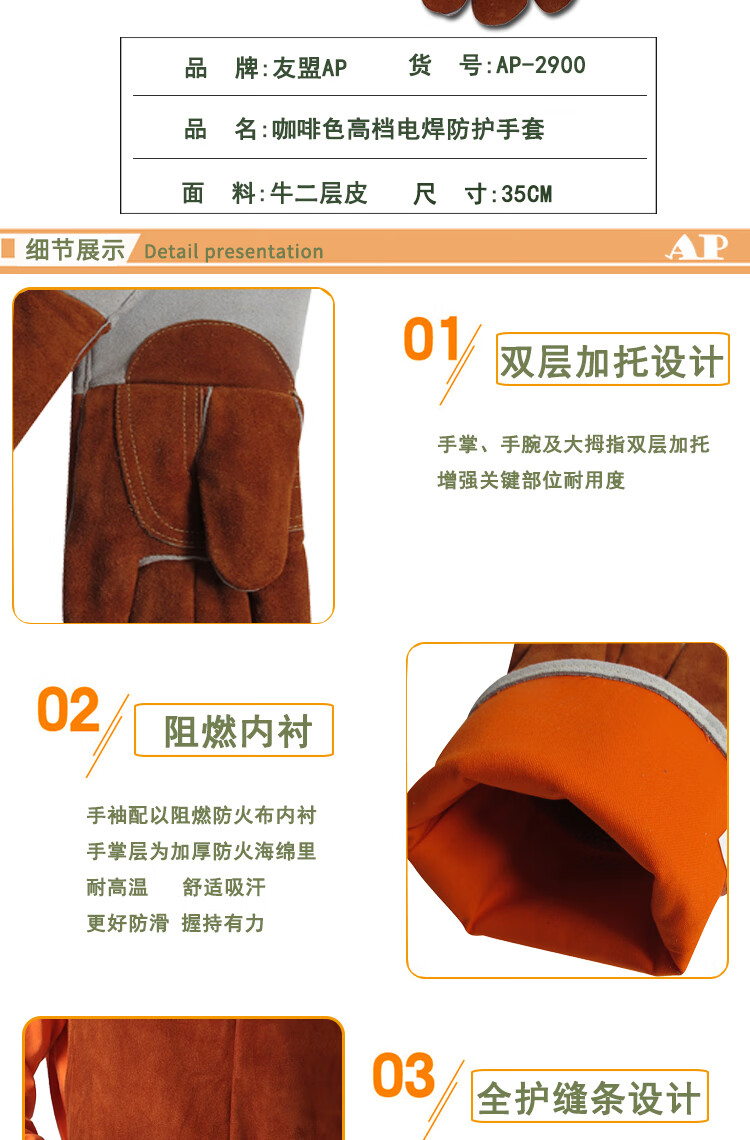 品　牌:友盟AP　　货　号:AP-2900

品　名:咖啡色高档电焊防护手套

面　料:牛二层皮　　尺　寸:35CM

细节展示 Detail presentation　AP

01 双层加托设计

手掌、手腕及大拇指双层加托
增强关键部位耐用度

02 阻燃内衬

手袖配以阻燃防火布内衬
手掌层为加厚防火海绵里
耐高温　舒适吸汗
更好防滑 握持有力

03 全护缝条设计