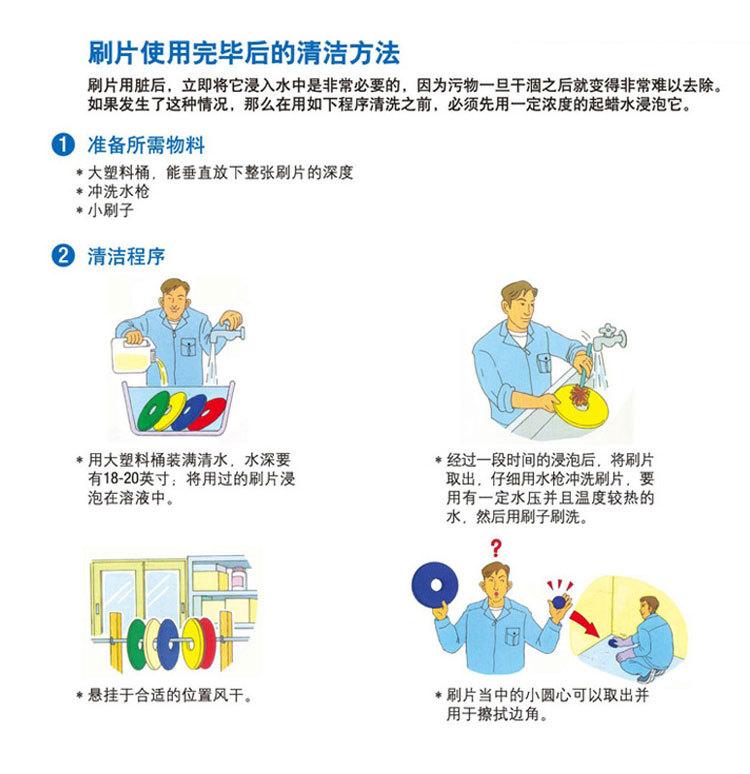 刷片使用完毕后的清洁方法

刷片用脏后，立即将它浸入水中是非常必要的，因为污物一旦干涸之后就变得非常难以去除。如果发生了这种情况，那么在用如下程序清洗之前，必须先用一定浓度的起蜡水浸泡它。

1 准备所需物料

* 大塑料桶，能垂直放下整张刷片的深度
* 冲洗水枪
* 小刷子

2 清洁程序

* 用大塑料桶装满清水，水深要有18-20英寸；将用过的刷片浸泡在溶液中。

* 经过一段时间的浸泡后，将刷片取出，仔细用水枪冲洗刷片，要用有一定水压并且温度较热的水，然后用刷子刷洗。

* 悬挂于合适的位置风干。

?

* 刷片当中的小圆心可以取出并用于擦拭边角。