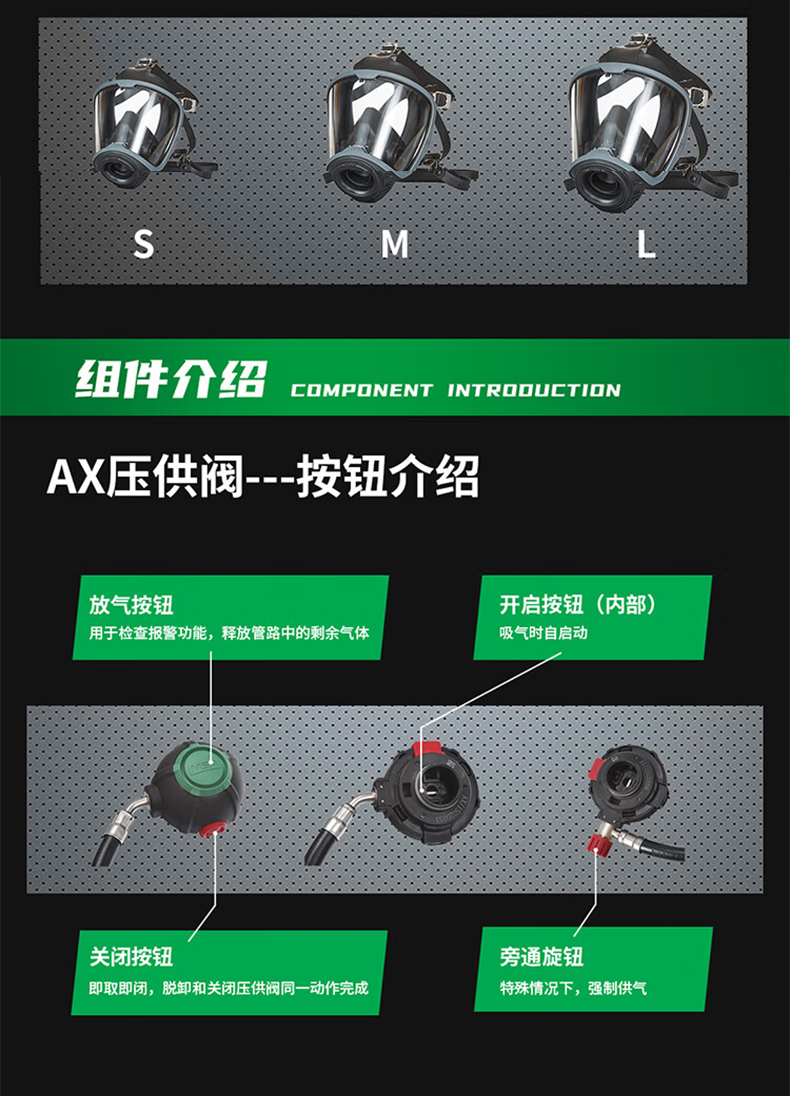 S M L

组件介绍 COMPONENT INTRODUCTION

AX压供阀---按钮介绍

放气按钮
用于检查报警功能，释放管路中的剩余气体

开启按钮（内部）
吸气时自启动

关闭按钮
即取即闭，脱卸和关闭压供阀同一动作完成

旁通旋钮
特殊情况下，强制供气