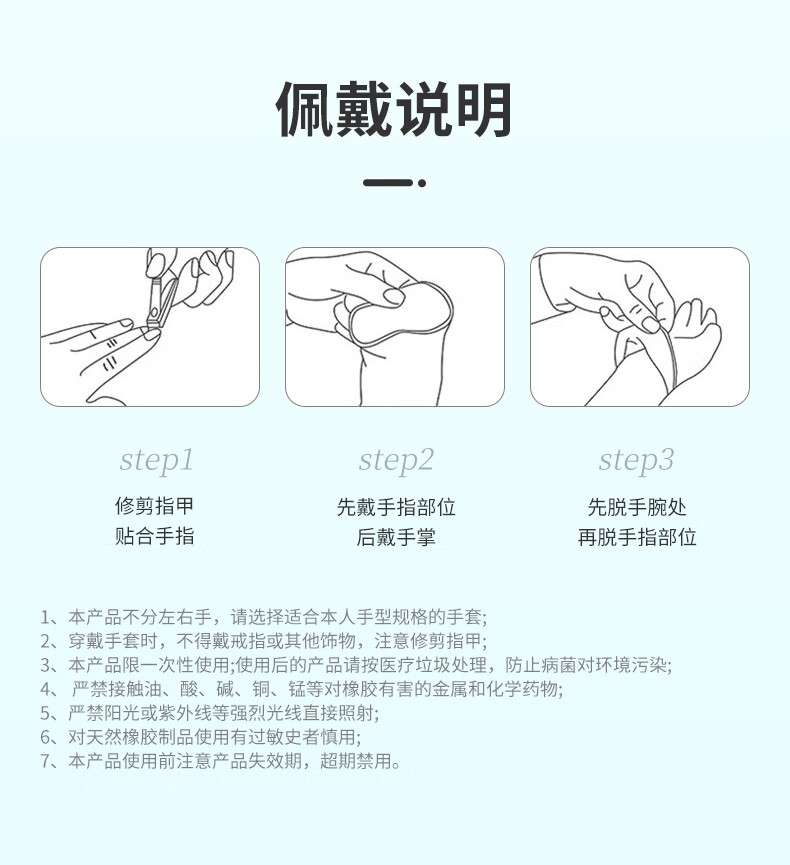 佩戴说明

step1
修剪指甲
贴合手指

step2
先戴手指部位
后戴手掌

step3
先脱手腕处
再脱手指部位

1、本产品不分左右手，请选择适合本人手型规格的手套;
2、穿戴手套时，不得戴戒指或其他饰物，注意修剪指甲;
3、本产品限一次性使用;使用后的产品请按医疗垃圾处理，防止病菌对环境污染;
4、严禁接触油、酸、碱、铜、锰等对橡胶有害的金属和化学药物;
5、严禁阳光或紫外线等强烈光线直接照射;
6、对天然橡胶制品使用有过敏史者慎用;
7、本产品使用前注意产品失效期，超期禁用。