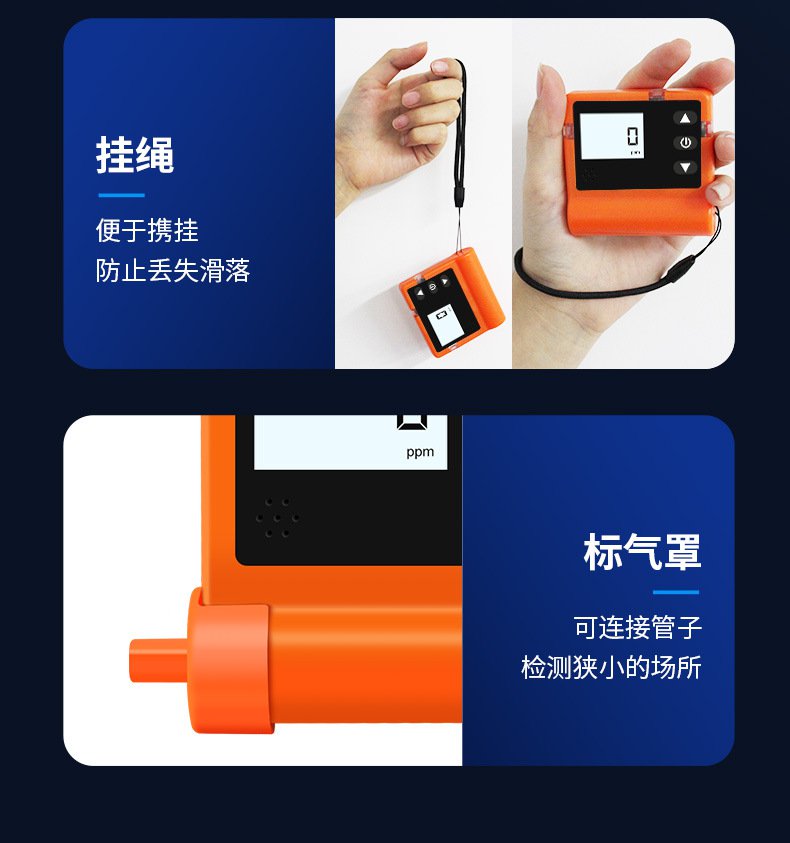 挂绳

便于携挂
防止丢失滑落

0

ppm

标气罩

可连接管子
检测狭小的场所