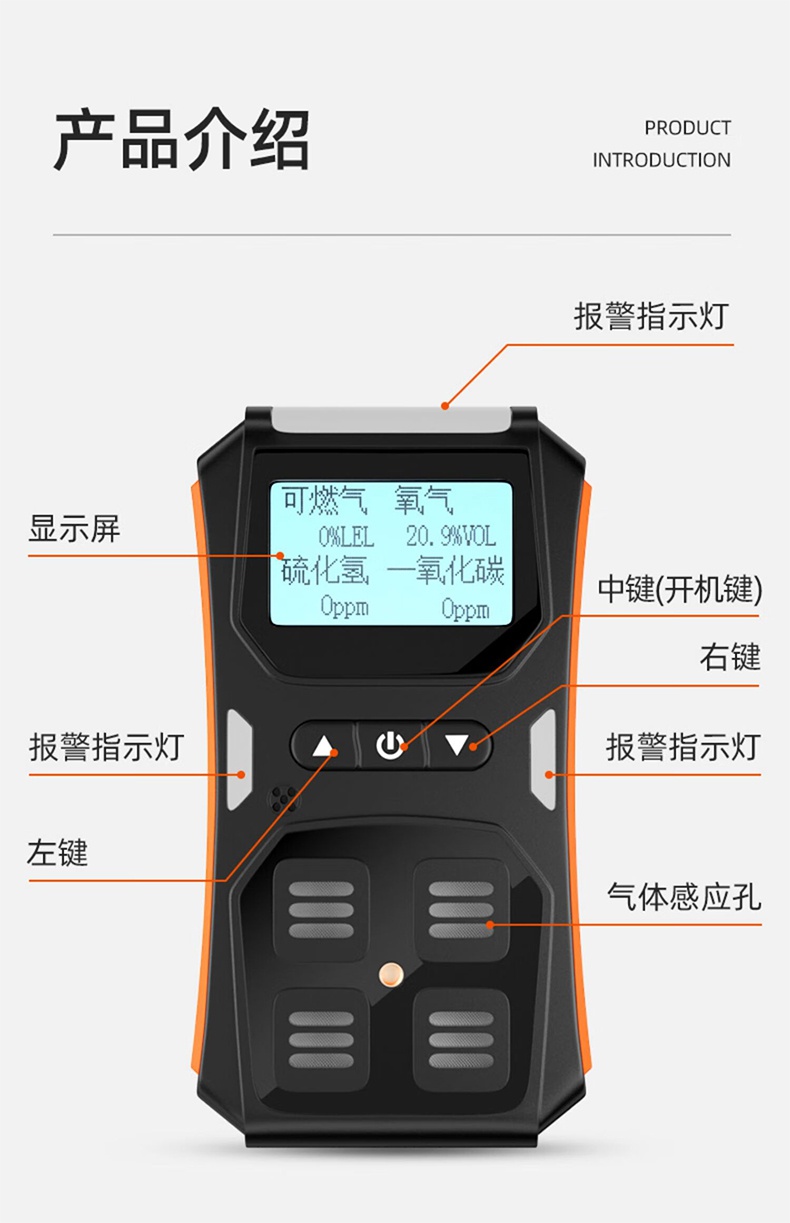 产品介绍

PRODUCT
INTRODUCTION

报警指示灯

显示屏

可燃气 氧气
0%LEL 20.9%VOL
硫化氢 一氧化碳
0ppm 0ppm

中键(开机键)

右键

报警指示灯

报警指示灯

左键

气体感应孔