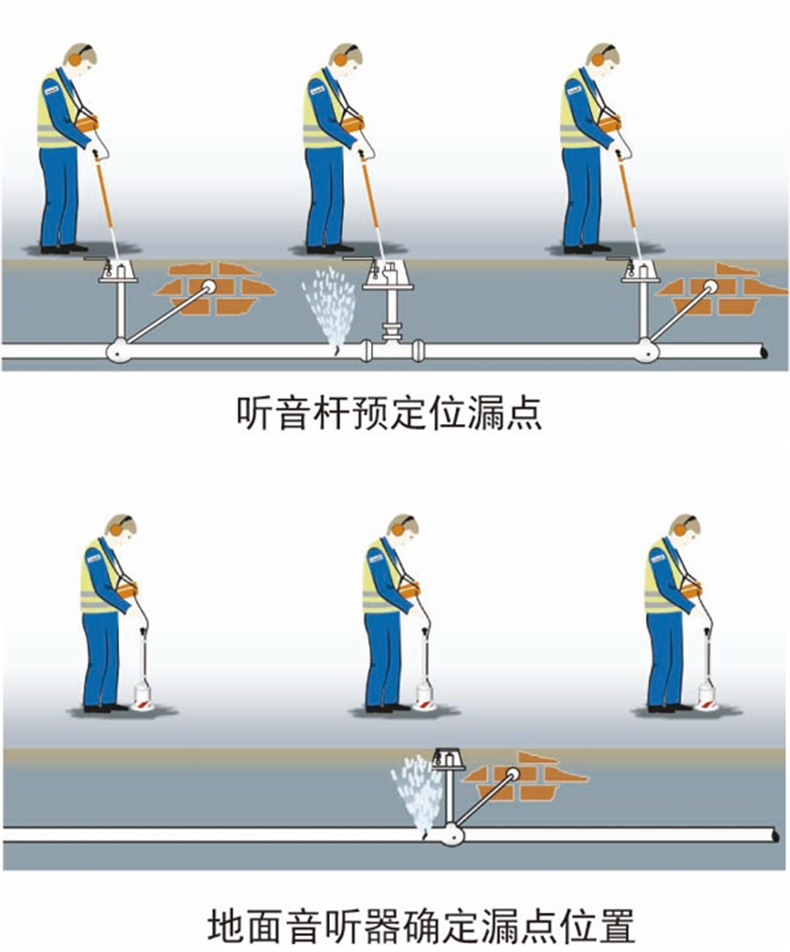 听音杆预定位漏点

地面音听器确定漏点位置