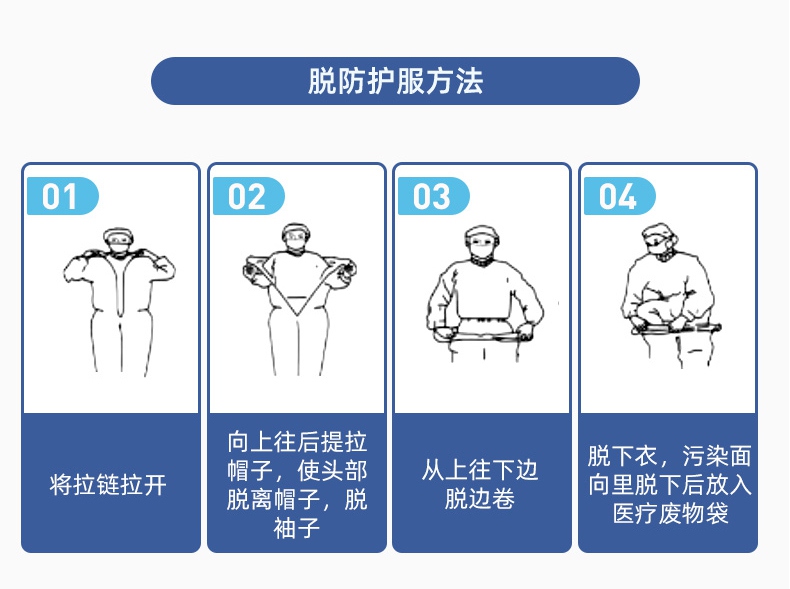 脱防护服方法

01

将拉链拉开

02

向上往后提拉帽子，使头部脱离帽子，脱袖子

03

从上往下边脱边卷

04

脱下衣，污染面向里脱下后放入医疗废物袋